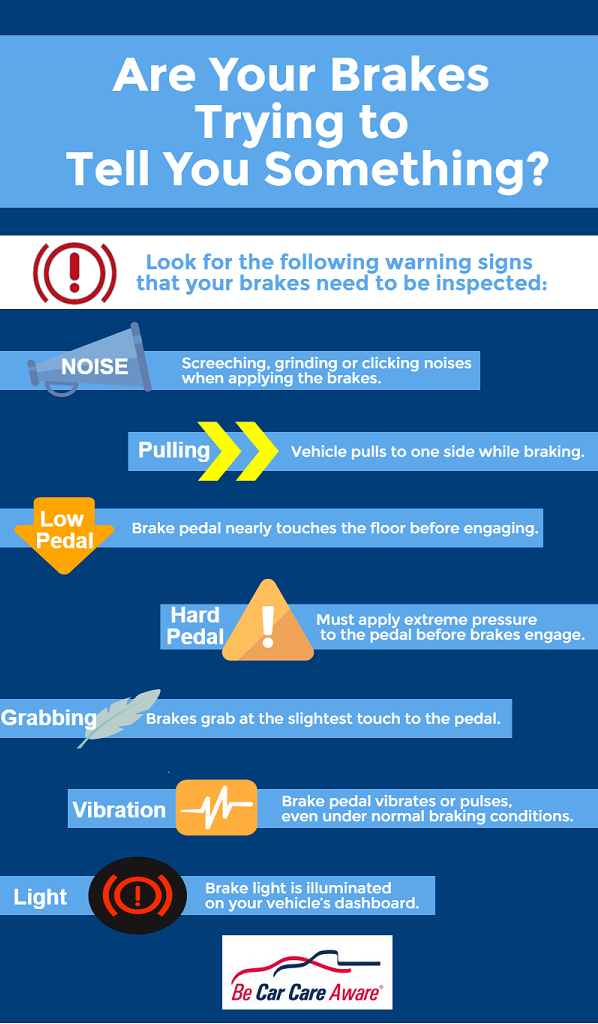 Are Your Brakes Trying to Tell You Something?

Look for the following warning signs that your brakes need to be inspected:

NOISE Screeching, grinding or clicking noises when applying the brakes.

Pulling Vehicle pulls to one side while braking.

Low Pedal Brake pedal nearly touches the floor before engaging.

Hard Pedal Must apply extreme pressure to the pedal before brakes engage.

Grabbing Brakes grab at the slightest touch to the pedal.

Vibration Brake pedal vibrates or pulses, even under normal braking conditions.

Light Brake light is illuminated on your vehicle's dashboard.

Be Car Care Aware®